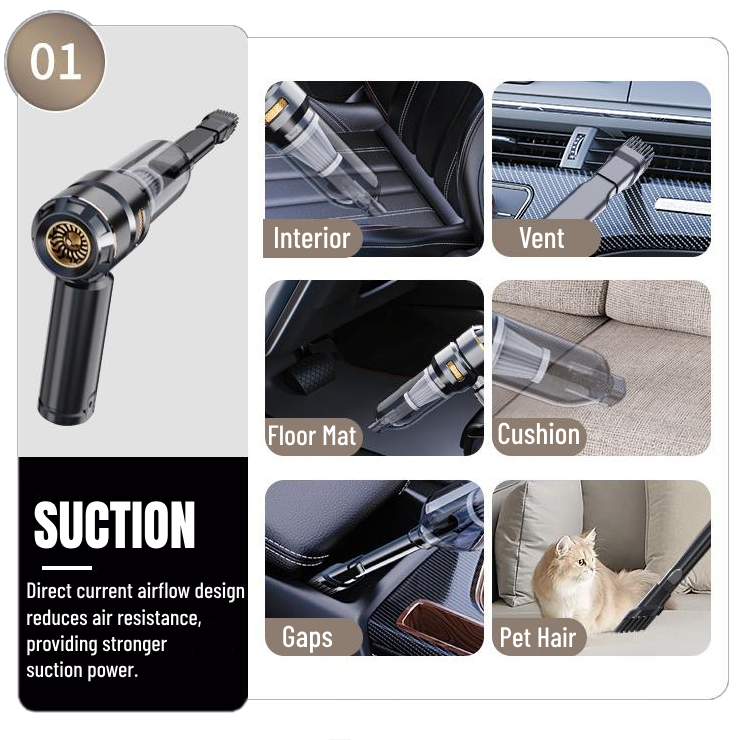 01

SUCTION

Direct current airflow design reduces air resistance, providing stronger suction power.

Interior

Vent

Floor Mat

Cushion

Gaps

Pet Hair