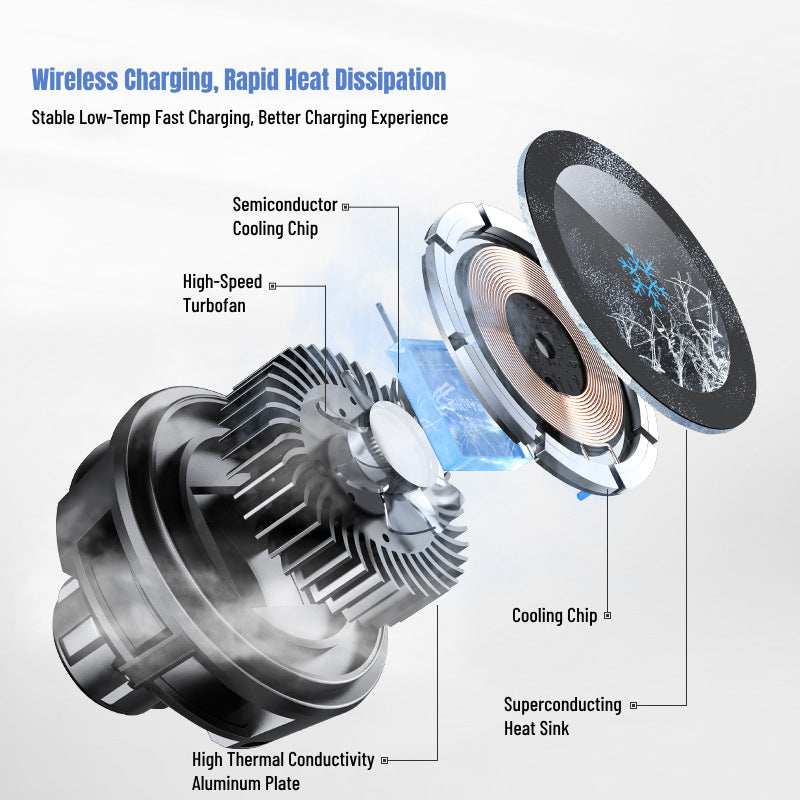 Wireless Charging, Rapid Heat Dissipation

Stable Low-Temp Fast Charging, Better Charging Experience

Semiconductor Cooling Chip

High-Speed Turbofan

Cooling Chip

Superconducting Heat Sink

High Thermal Conductivity Aluminum Plate