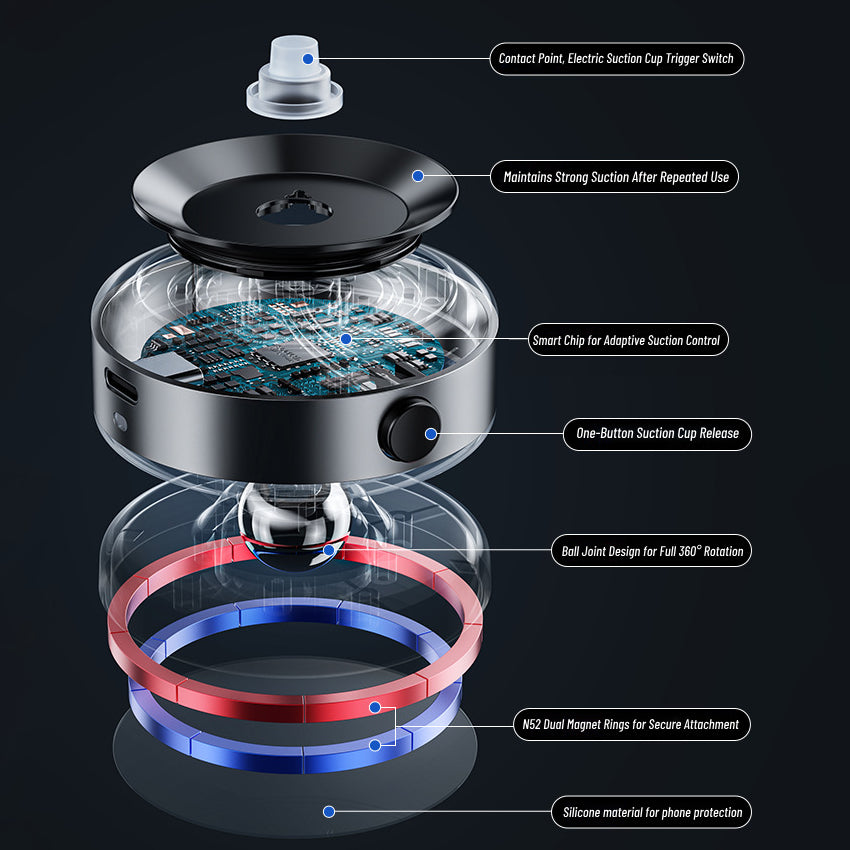 Contact Point, Electric Suction Cup Trigger Switch

Maintains Strong Suction After Repeated Use

Smart Chip for Adaptive Suction Control

One-Button Suction Cup Release

Ball Joint Design for Full 360° Rotation

N52 Dual Magnet Rings for Secure Attachment

Silicone material for phone protection