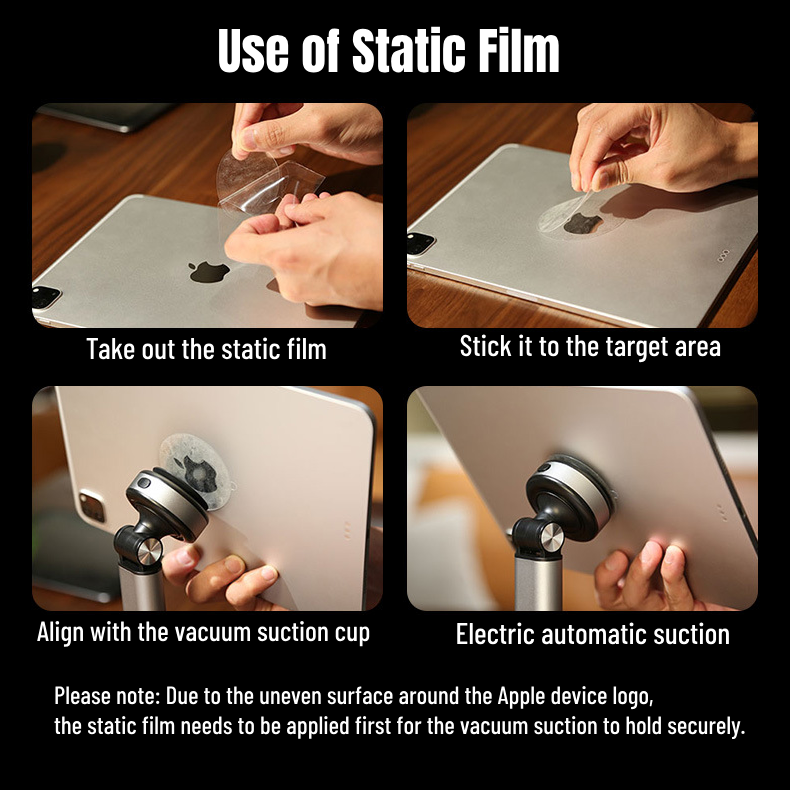 Use of Static Film

Take out the static film

Stick it to the target area

Align with the vacuum suction cup

Electric automatic suction

Please note: Due to the uneven surface around the Apple device logo, the static film needs to be applied first for the vacuum suction to hold securely.