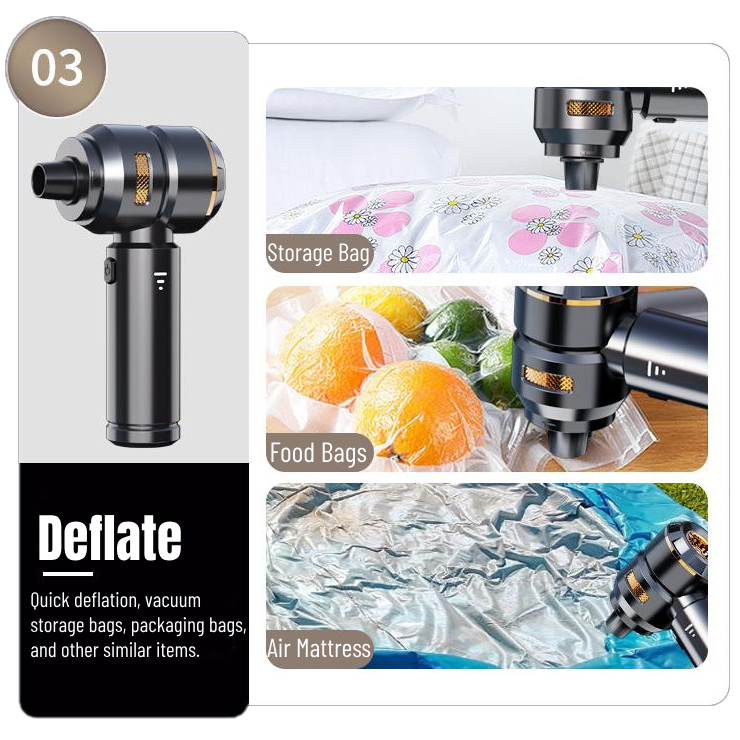 03

Deflate

Quick deflation, vacuum storage bags, packaging bags, and other similar items.

Storage Bag

Food Bags

Air Mattress